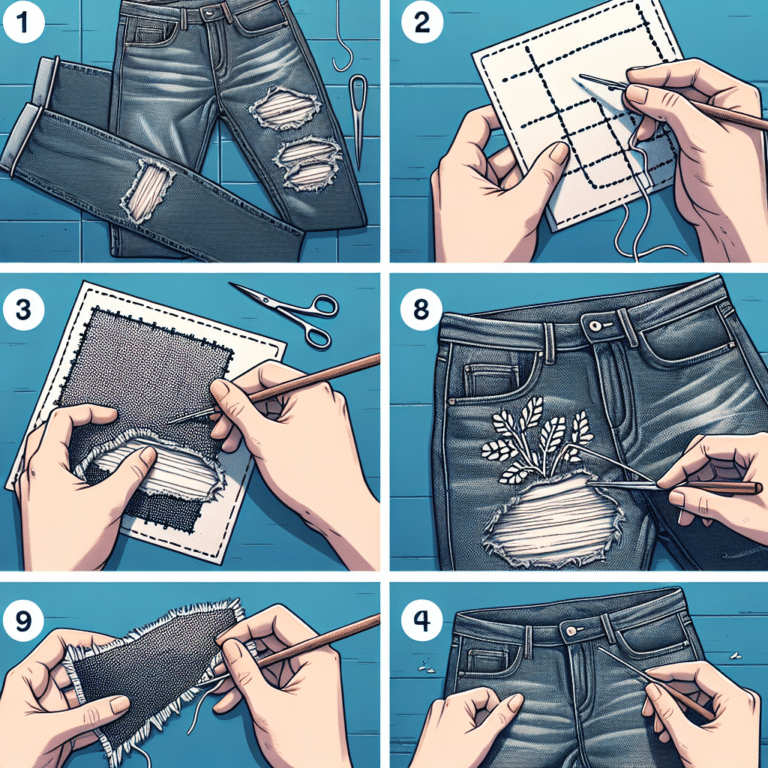 1

2

3

8

9

4